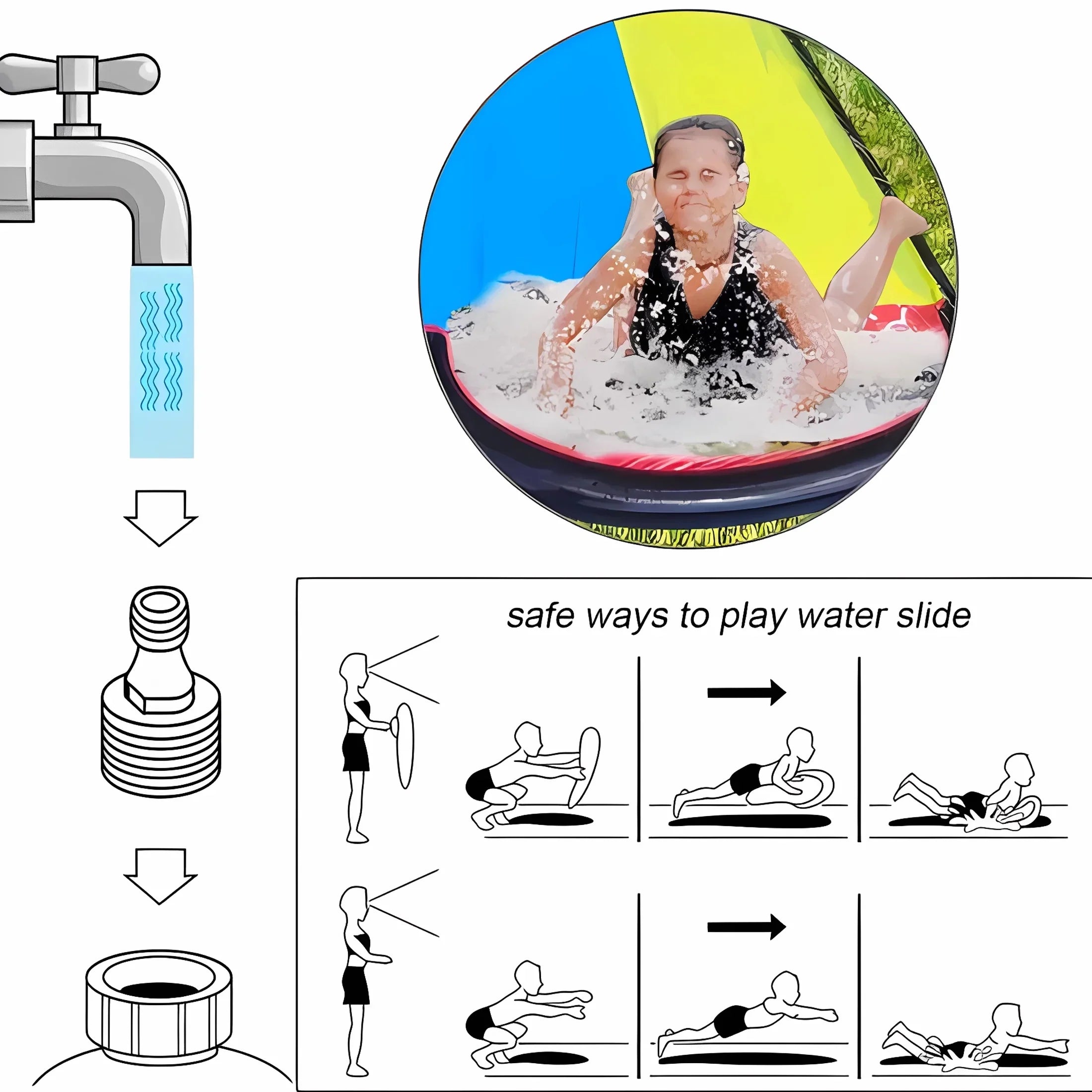 safe ways to play water slide